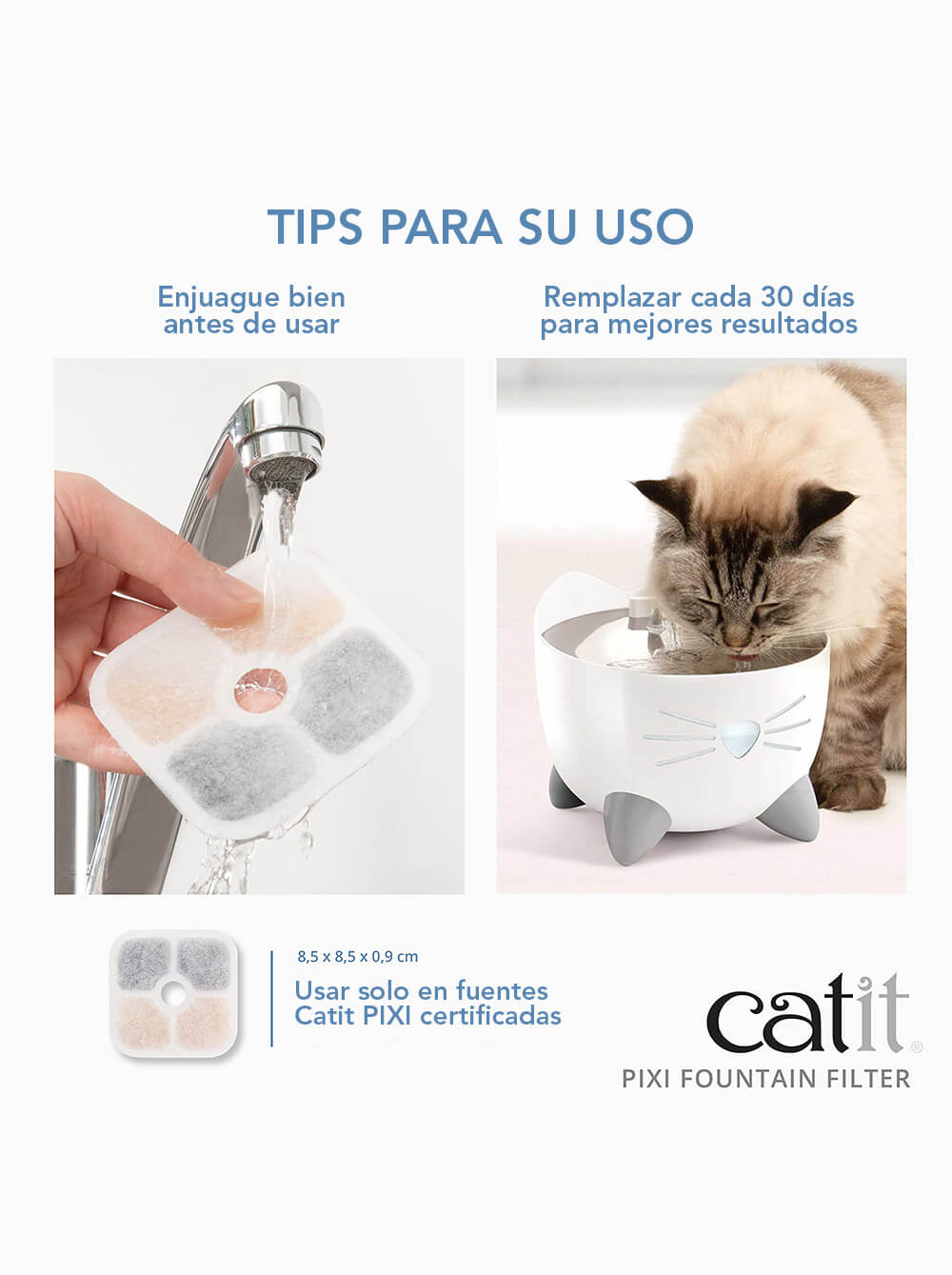 TIPS PARA SU USO

Enjuague bien antes de usar

Remplazar cada 30 días para mejores resultados

8,5 x 8,5 x 0,9 cm

Usar solo en fuentes Catit PIXI certificadas

catit®

PIXI FOUNTAIN FILTER